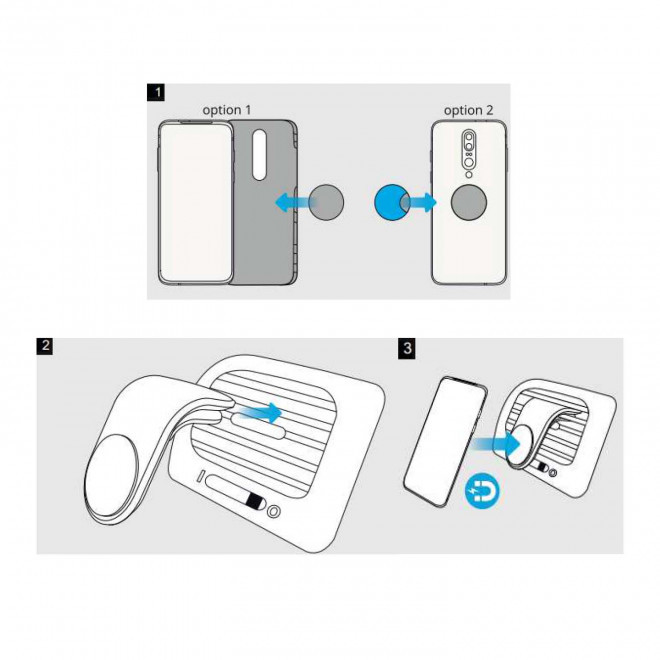 1

option 1

option 2

2

3