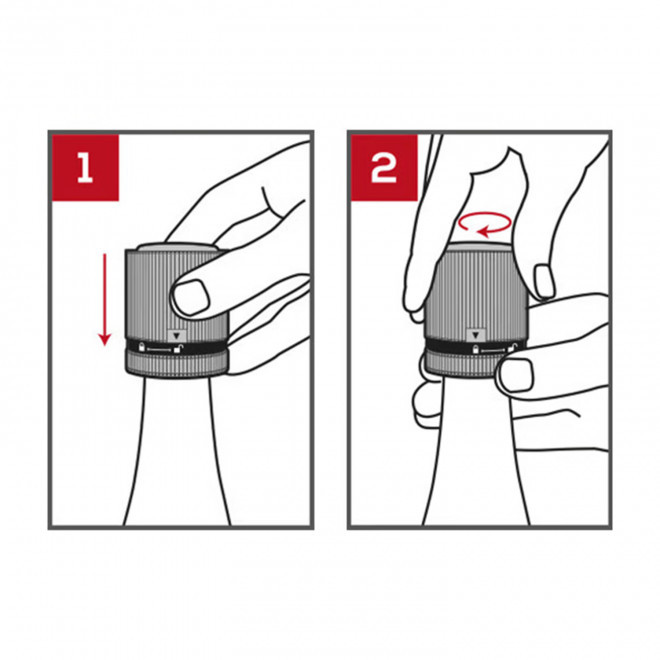 1

2