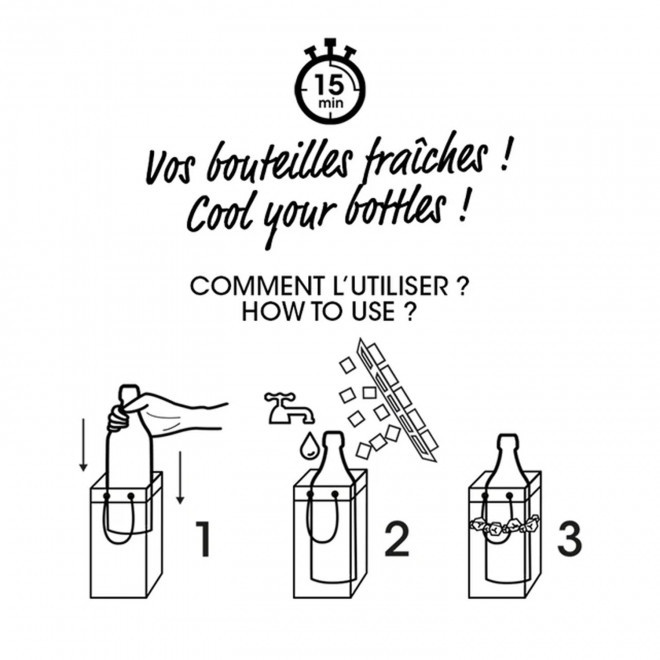 15
min

Vos bouteilles fraîches !
Cool your bottles !

COMMENT L'UTILISER ?
HOW TO USE ?

1

2

3