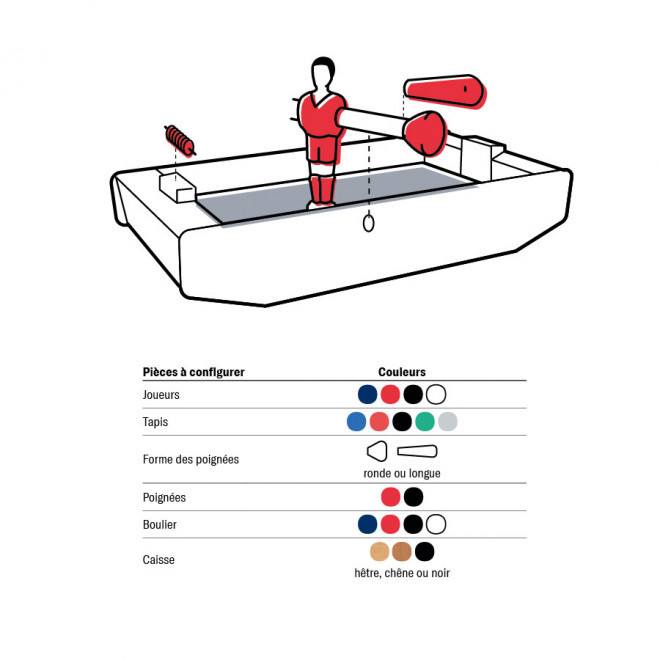 | Pièces à configurer | Couleurs |
|---|---|
| Joueurs | |
| Tapis | |
| Forme des poignées | ronde ou longue |
| Poignées | |
| Boulier | |
| Caisse | hêtre, chêne ou noir |