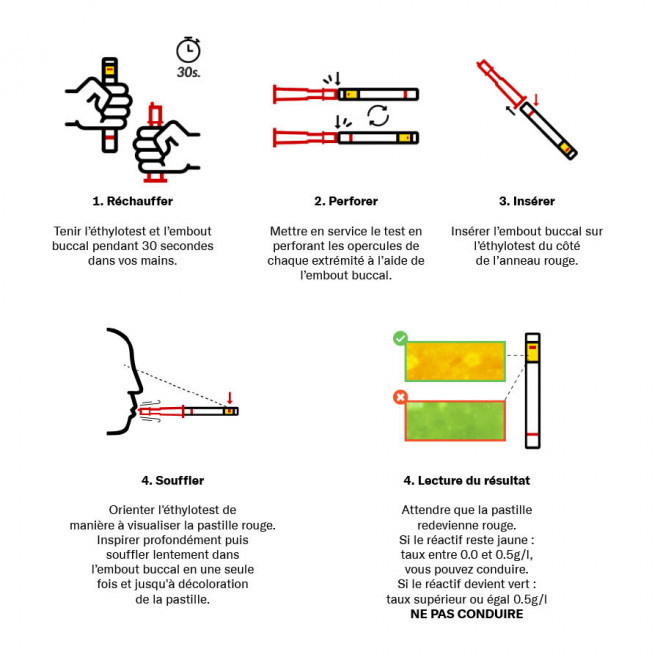 30s.

1. Réchauffer

Tenir l'éthylotest et l'embout buccal pendant 30 secondes dans vos mains.

2. Perforer

Mettre en service le test en perforant les opercules de chaque extrémité à l'aide de l'embout buccal.

3. Insérer

Insérer l'embout buccal sur l'éthylotest du côté de l'anneau rouge.

4. Souffler

Orienter l'éthylotest de manière à visualiser la pastille rouge. Inspirer profondément puis souffler lentement dans l'embout buccal en une seule fois et jusqu'à décoloration de la pastille.

4. Lecture du résultat

Attendre que la pastille redevienne rouge.
Si le réactif reste jaune : taux entre 0.0 et 0.5g/l, vous pouvez conduire.
Si le réactif devient vert : taux supérieur ou égal 0.5g/l
NE PAS CONDUIRE