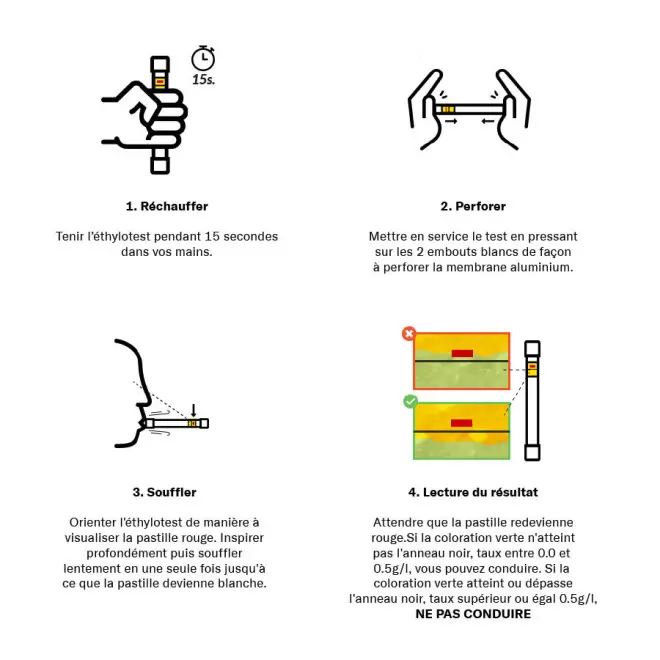 15s.

1. Réchauffer

Tenir l'éthylotest pendant 15 secondes dans vos mains.

2. Perforer

Mettre en service le test en pressant sur les 2 embouts blancs de façon à perforer la membrane aluminium.

3. Souffler

Orienter l'éthylotest de manière à visualiser la pastille rouge. Inspirer profondément puis souffler lentement en une seule fois jusqu'à ce que la pastille devienne blanche.

4. Lecture du résultat

Attendre que la pastille redevienne rouge.Si la coloration verte n'atteint pas l'anneau noir, taux entre 0.0 et 0.5g/l, vous pouvez conduire. Si la coloration verte atteint ou dépasse l'anneau noir, taux supérieur ou égal 0.5g/l, NE PAS CONDUIRE